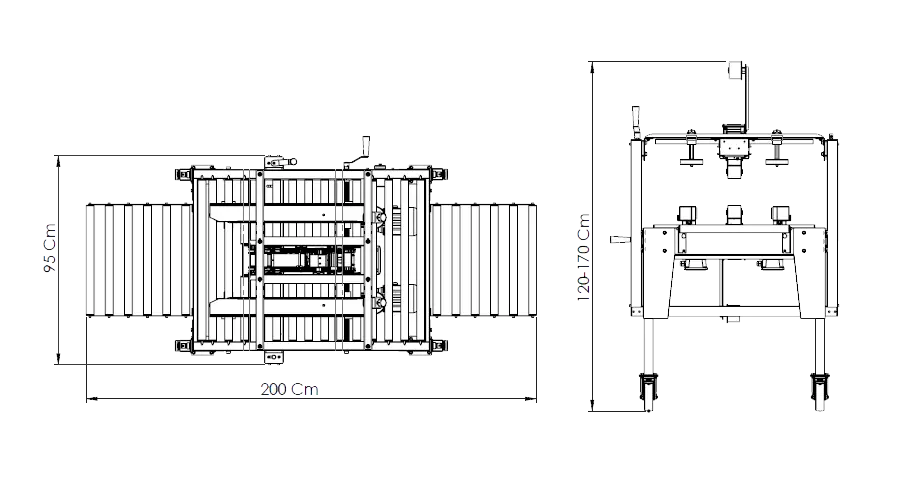 95 Cm

200 Cm

120-170 Cm